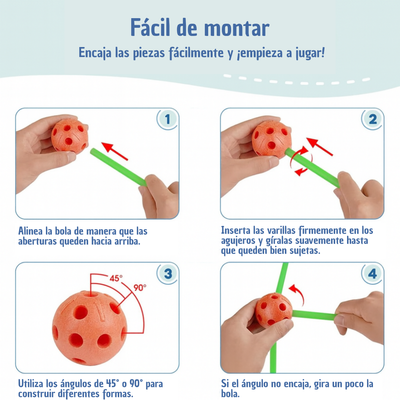 Fácil de montar

Encaja las piezas fácilmente y ¡empieza a jugar!

1

Alinea la bola de manera que las aberturas queden hacia arriba.

2

Inserta las varillas firmemente en los agujeros y gíralas suavemente hasta que queden bien sujetas.

3

45°

90°

Utiliza los ángulos de 45° o 90° para construir diferentes formas.

4

Si el ángulo no encaja, gira un poco la bola.