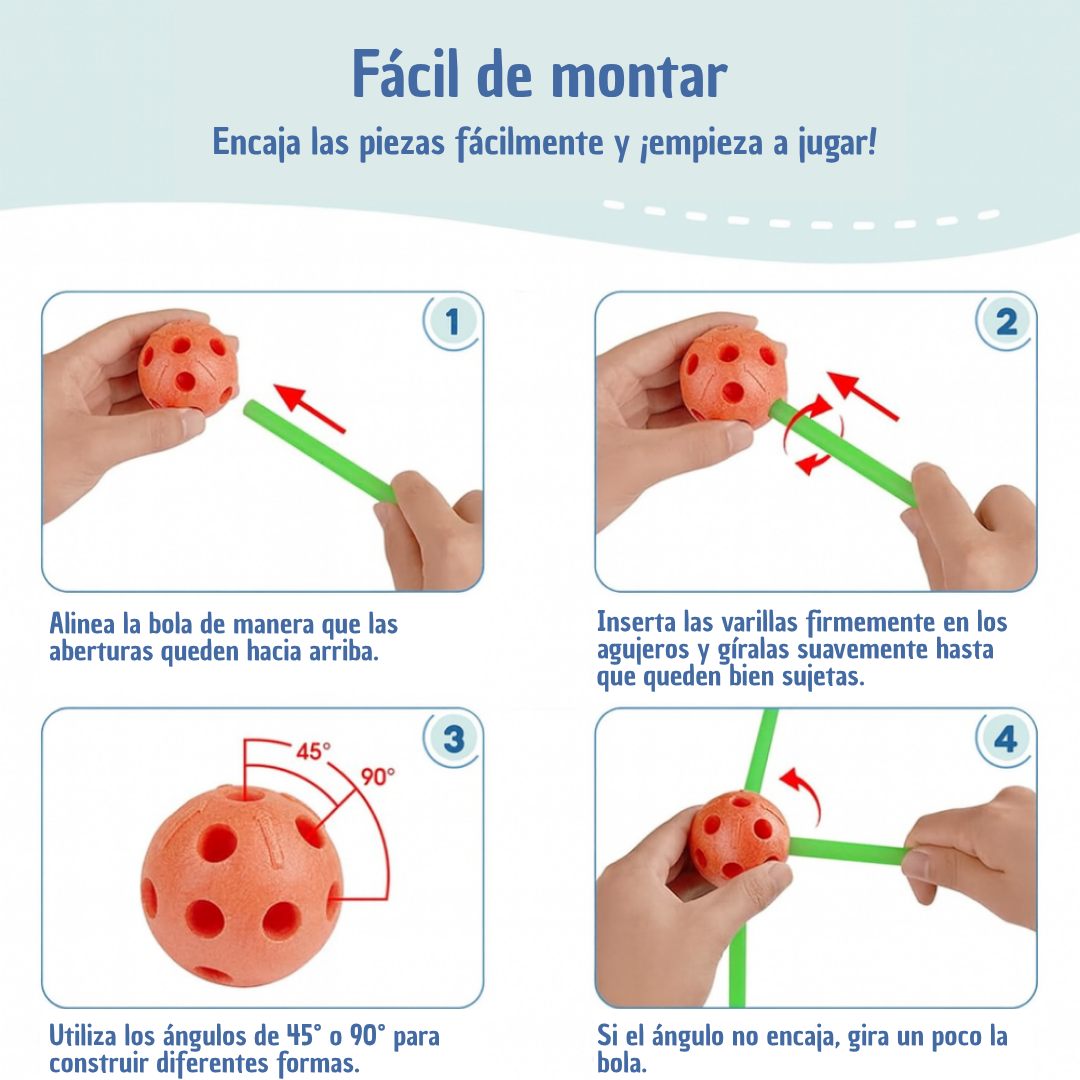 Fácil de montar

Encaja las piezas fácilmente y ¡empieza a jugar!

1

Alinea la bola de manera que las aberturas queden hacia arriba.

2

Inserta las varillas firmemente en los agujeros y gíralas suavemente hasta que queden bien sujetas.

3

45°

90°

Utiliza los ángulos de 45° o 90° para construir diferentes formas.

4

Si el ángulo no encaja, gira un poco la bola.